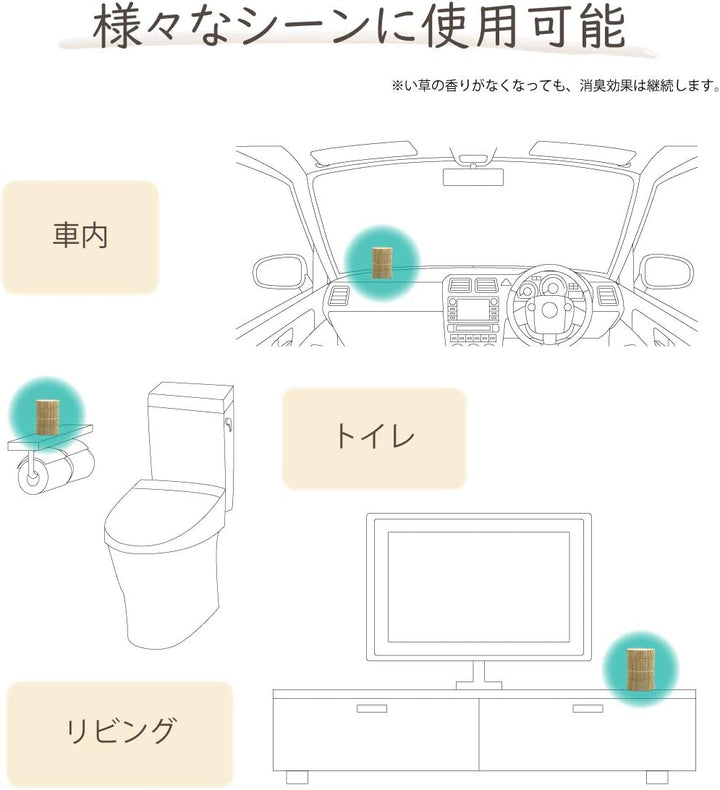 様々なシーンに使用可能

※い草の香りがなくなっても、消臭効果は継続します。

車内

トイレ

リビング